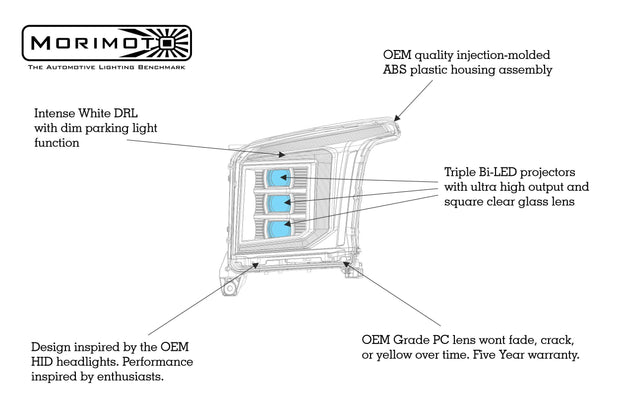 MORIMOTO
THE AUTOMOTIVE LIGHTING BENCHMARK

OEM quality injection-molded ABS plastic housing assembly

Intense White DRL with dim parking light function

Triple Bi-LED projectors with ultra high output and square clear glass lens

Design inspired by the OEM HID headlights. Performance inspired by enthusiasts.

OEM Grade PC lens wont fade, crack, or yellow over time. Five Year warranty.