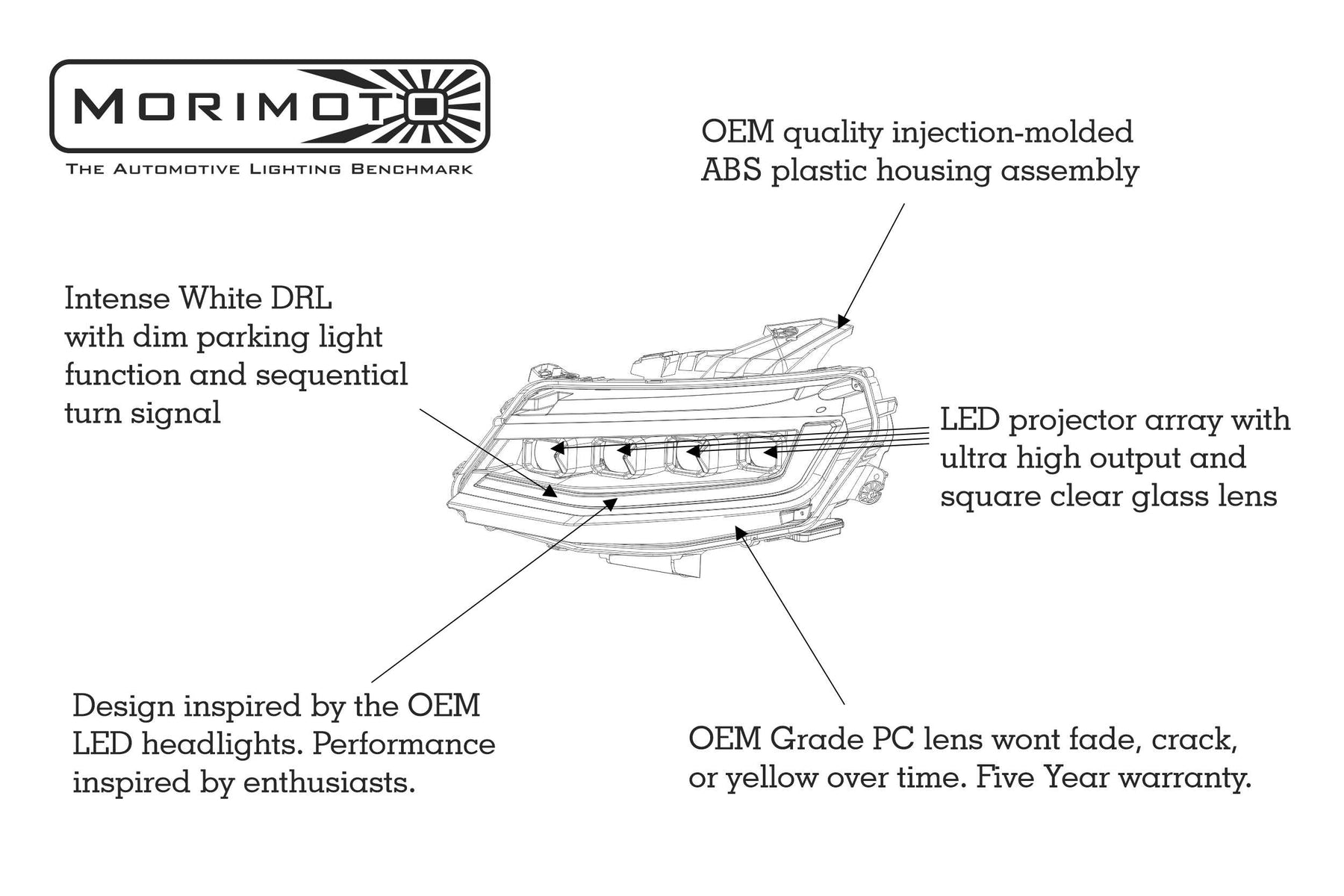 MORIMOTO
THE AUTOMOTIVE LIGHTING BENCHMARK

OEM quality injection-molded ABS plastic housing assembly

Intense White DRL with dim parking light function and sequential turn signal

LED projector array with ultra high output and square clear glass lens

Design inspired by the OEM LED headlights. Performance inspired by enthusiasts.

OEM Grade PC lens wont fade, crack, or yellow over time. Five Year warranty.